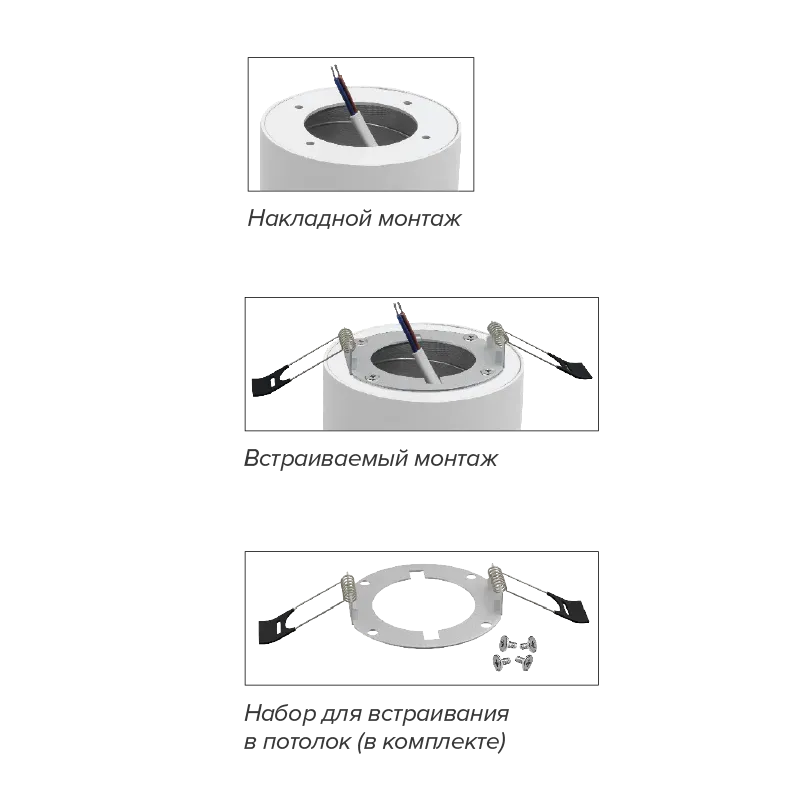 Накладной монтаж

Встраиваемый монтаж

Набор для встраивания
в потолок (в комплекте)