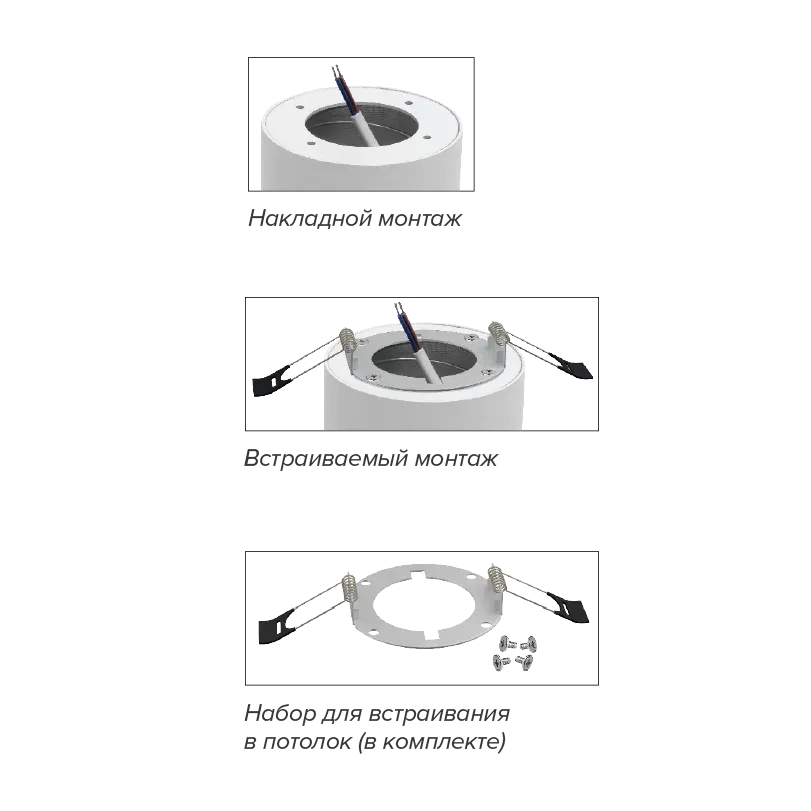 Накладной монтаж

Встраиваемый монтаж

Набор для встраивания в потолок (в комплекте)