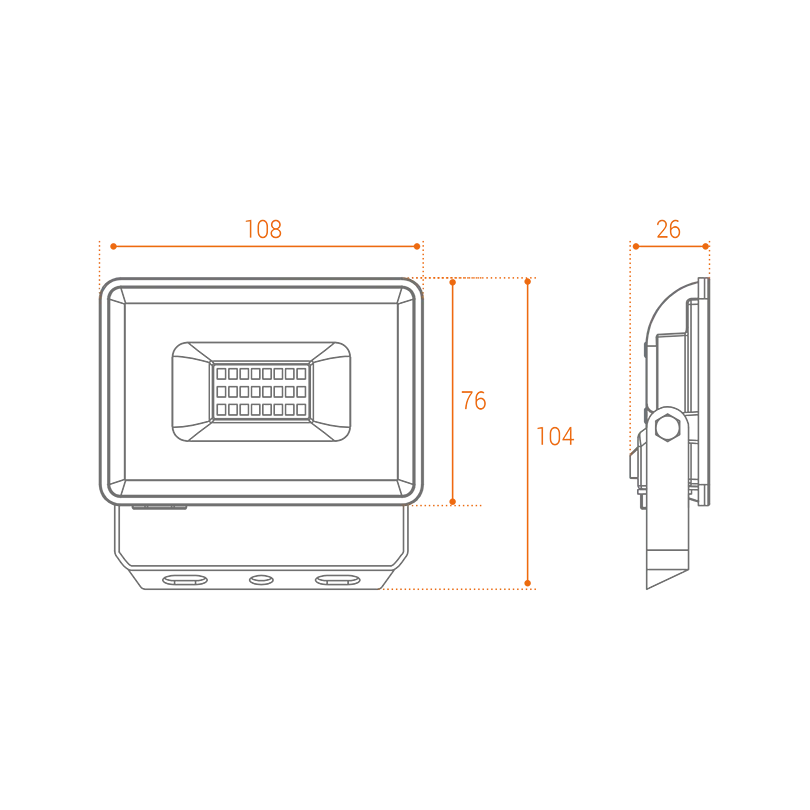 108

26

76

104