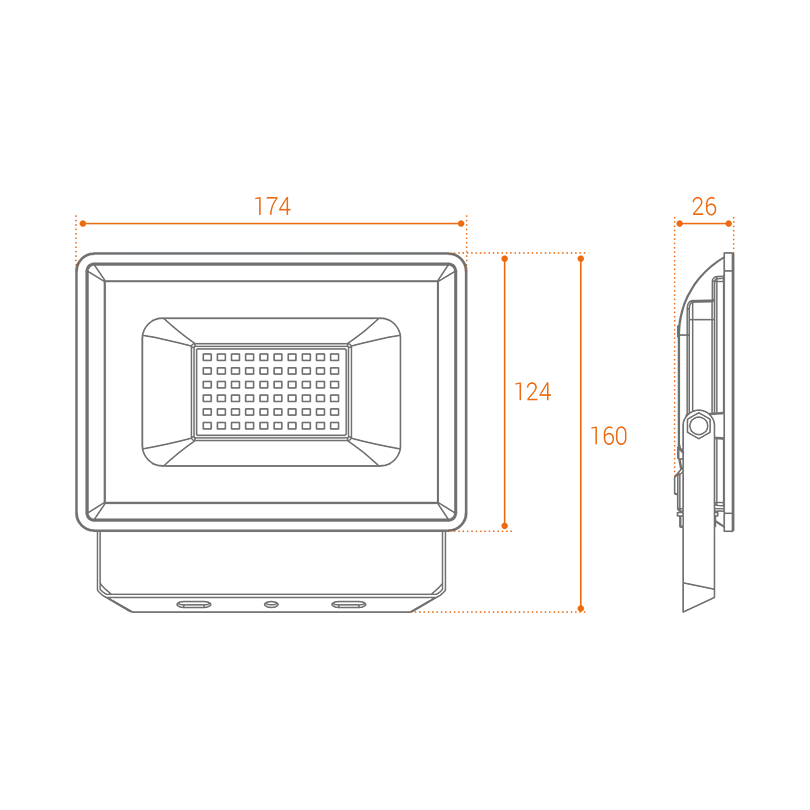 174

26

124

160