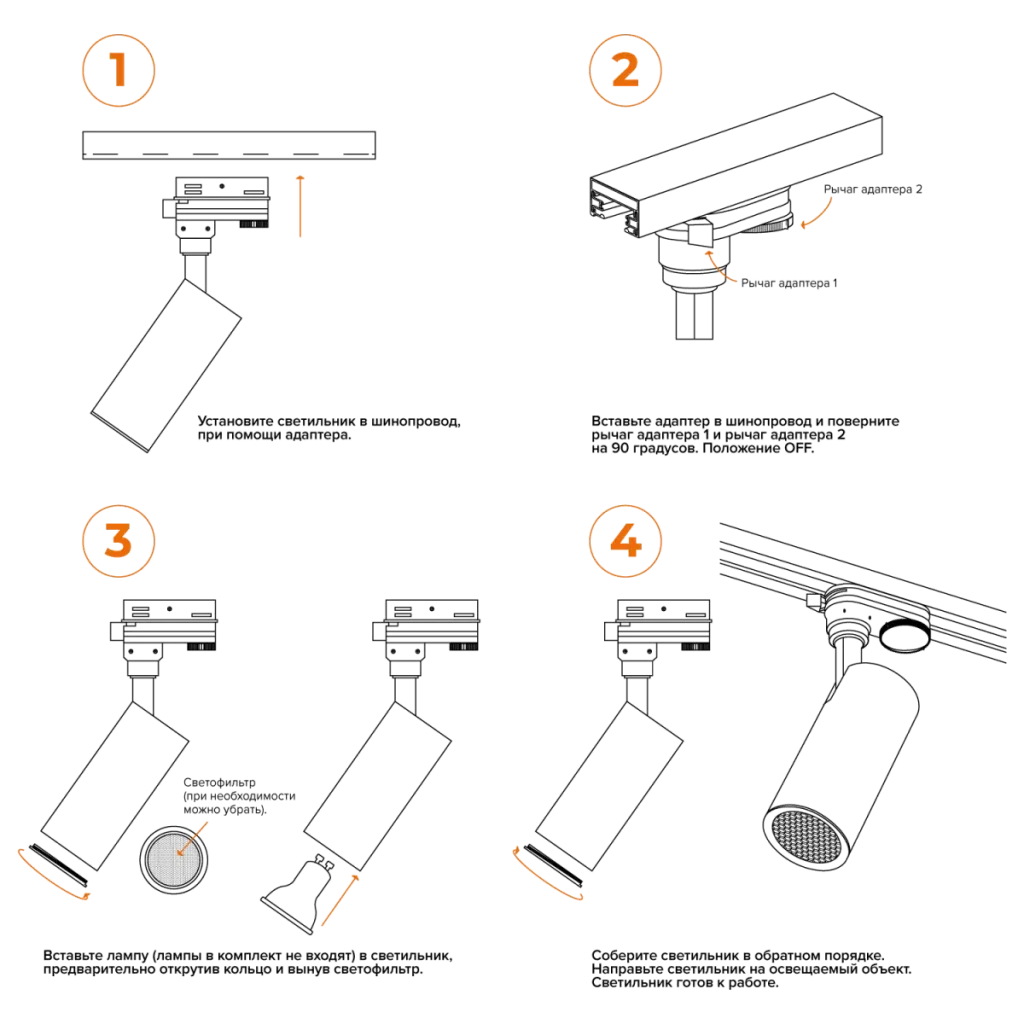 1

Установите светильник в шинопровод, при помощи адаптера.

2

Рычаг адаптера 2

Рычаг адаптера 1

Вставьте адаптер в шинопровод и поверните рычаг адаптера 1 и рычаг адаптера 2 на 90 градусов. Положение OFF.

3

Светофильтр (при необходимости можно убрать).

Вставьте лампу (лампы в комплект не входят) в светильник, предварительно открутив кольцо и вынув светофильтр.

4

Соберите светильник в обратном порядке. Направьте светильник на освещаемый объект. Светильник готов к работе.