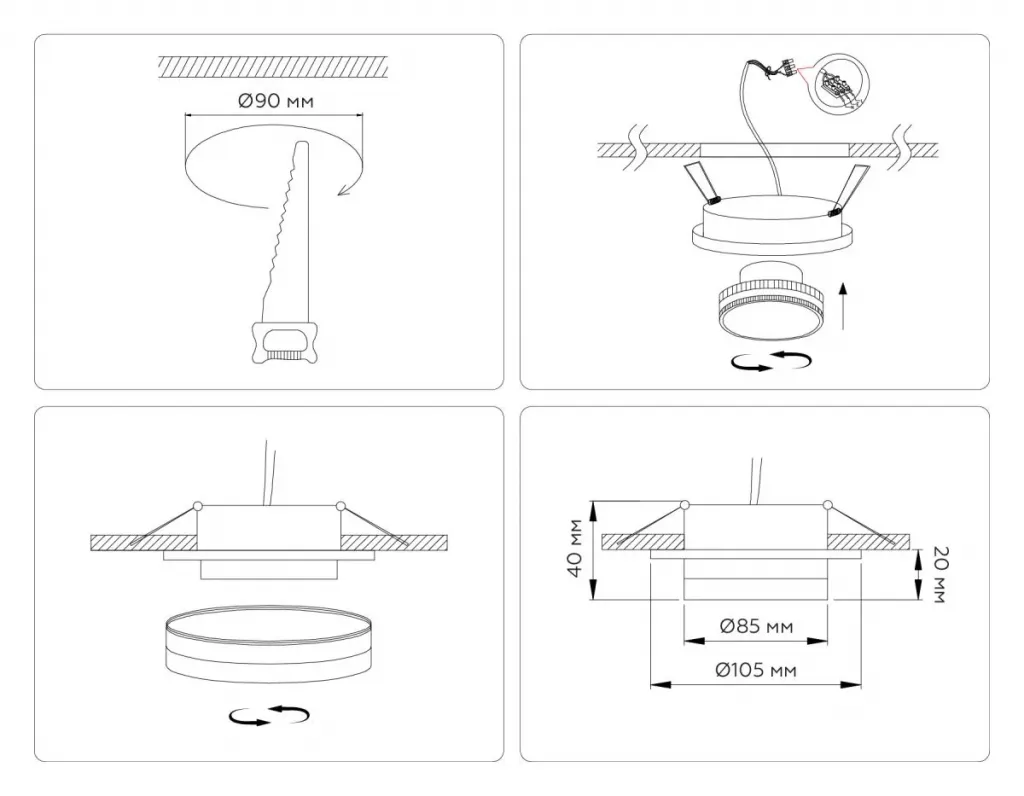 Ø90 мм

40 мм

20 мм

Ø85 мм

Ø105 мм