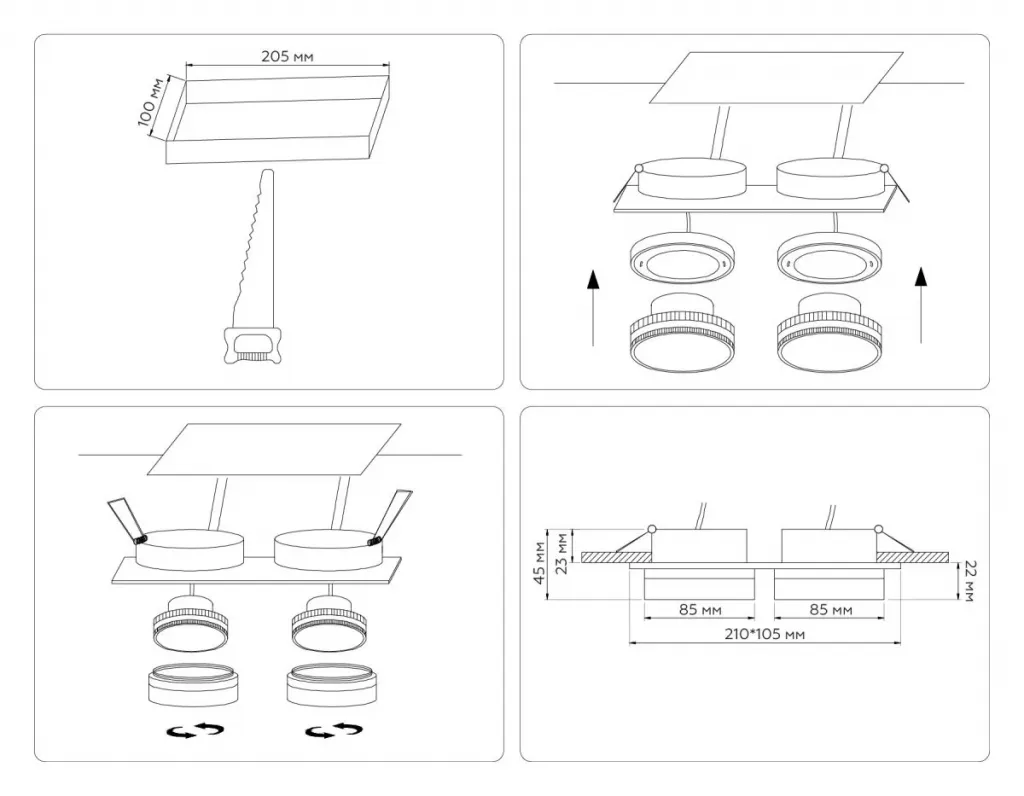 205 мм
100 мм

45 мм
23 мм
22 мм
85 мм
85 мм
210*105 мм