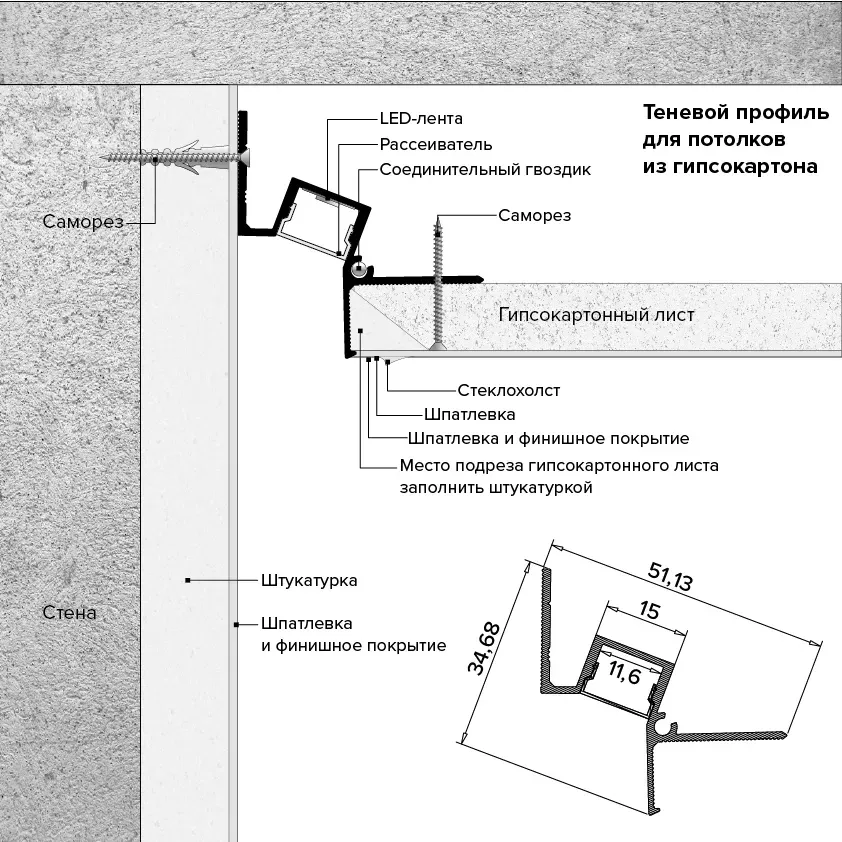 Теневой профиль для потолков из гипсокартона

LED-лента
Рассеиватель
Соединительный гвоздик
Саморез
Саморез
Гипсокартонный лист
Стеклохолст
Шпатлевка
Шпатлевка и финишное покрытие
Место подреза гипсокартонного листа заполнить штукатуркой

Штукатурка
Шпатлевка и финишное покрытие
Стена

51,13
15
11,6
34,68