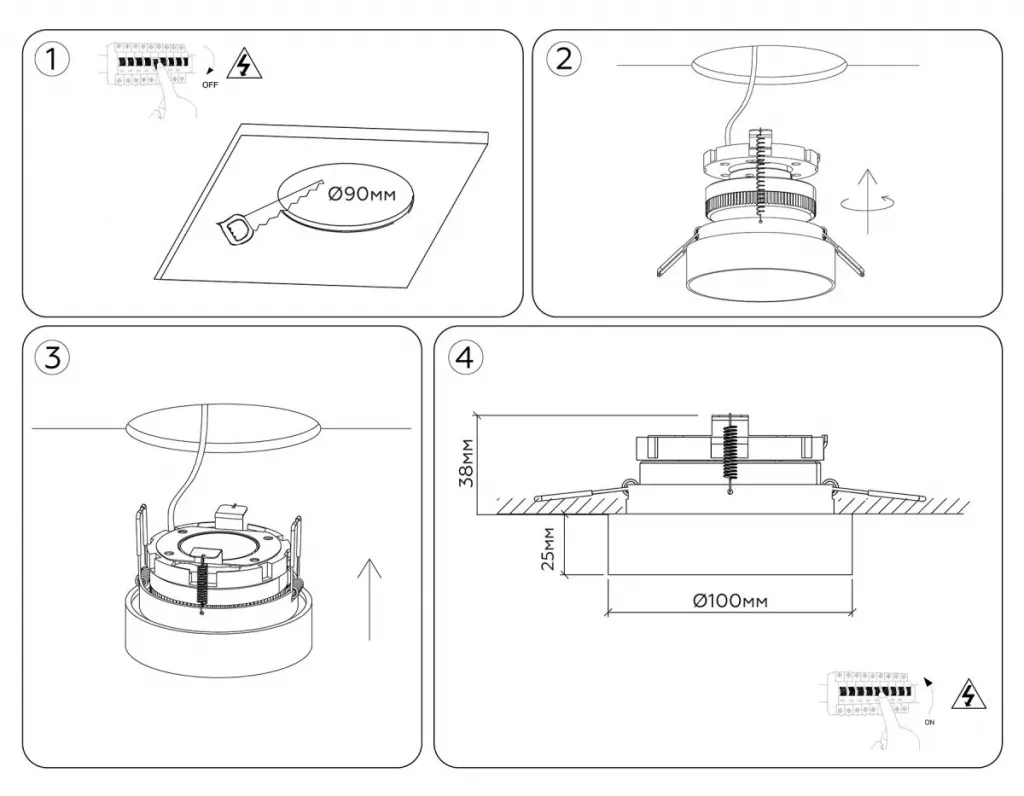 1

OFF

Ø90мм

2

3

4

38мм

25мм

Ø100мм

ON