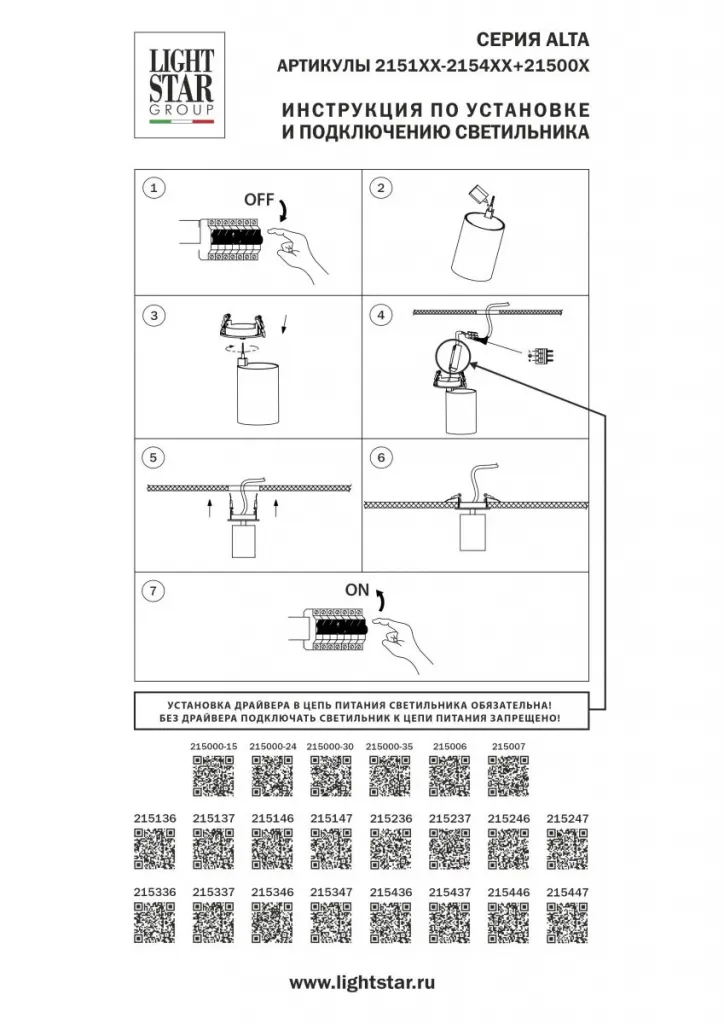 LIGHT STAR GROUP

СЕРИЯ ALTA
АРТИКУЛЫ 2151XX-2154XX+21500X

ИНСТРУКЦИЯ ПО УСТАНОВКЕ
И ПОДКЛЮЧЕНИЮ СВЕТИЛЬНИКА

1
OFF

2

3

4

5

6

7
ON

УСТАНОВКА ДРАЙВЕРА В ЦЕПЬ ПИТАНИЯ СВЕТИЛЬНИКА ОБЯЗАТЕЛЬНА!
БЕЗ ДРАЙВЕРА ПОДКЛЮЧАТЬ СВЕТИЛЬНИК К ЦЕПИ ПИТАНИЯ ЗАПРЕЩЕНО!

215000-15 215000-24 215000-30 215000-35 215006 215007

215136 215137 215146 215147 215236 215237 215246 215247

215336 215337 215346 215347 215436 215437 215446 215447

www.lightstar.ru