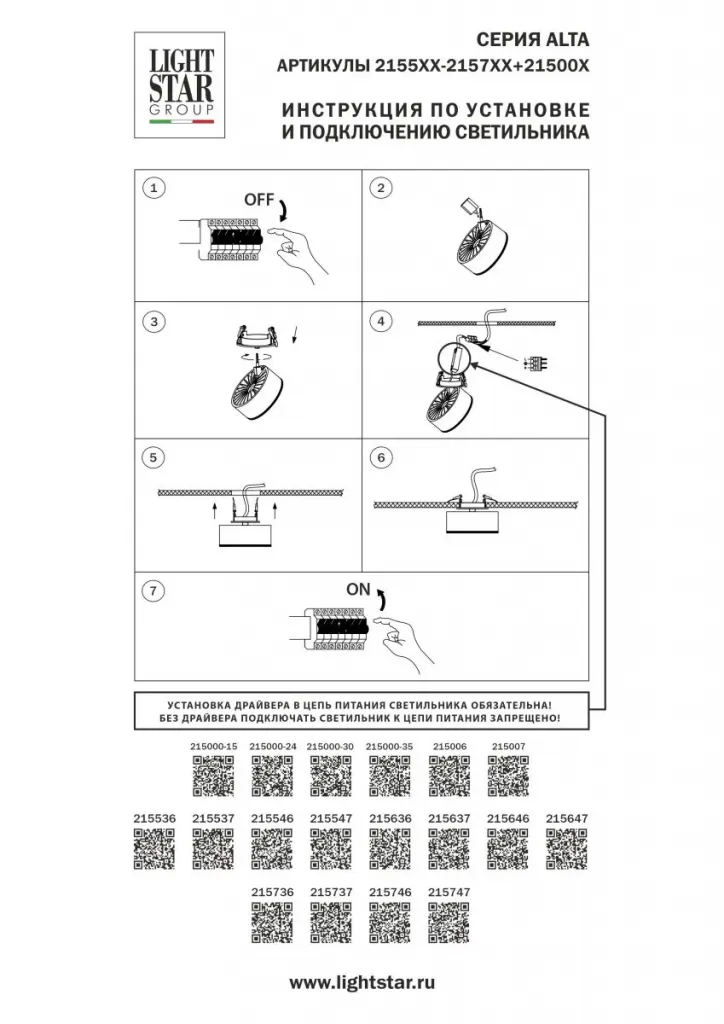 LIGHT STAR GROUP

СЕРИЯ ALTA
АРТИКУЛЫ 2155XX-2157XX+21500X

ИНСТРУКЦИЯ ПО УСТАНОВКЕ И ПОДКЛЮЧЕНИЮ СВЕТИЛЬНИКА

1
OFF

2

3

4

5

6

7
ON

УСТАНОВКА ДРАЙВЕРА В ЦЕПЬ ПИТАНИЯ СВЕТИЛЬНИКА ОБЯЗАТЕЛЬНА!
БЕЗ ДРАЙВЕРА ПОДКЛЮЧАТЬ СВЕТИЛЬНИК К ЦЕПИ ПИТАНИЯ ЗАПРЕЩЕНО!

215000-15 215000-24 215000-30 215000-35 215006 215007

215536 215537 215546 215547 215636 215637 215646 215647

215736 215737 215746 215747

www.lightstar.ru