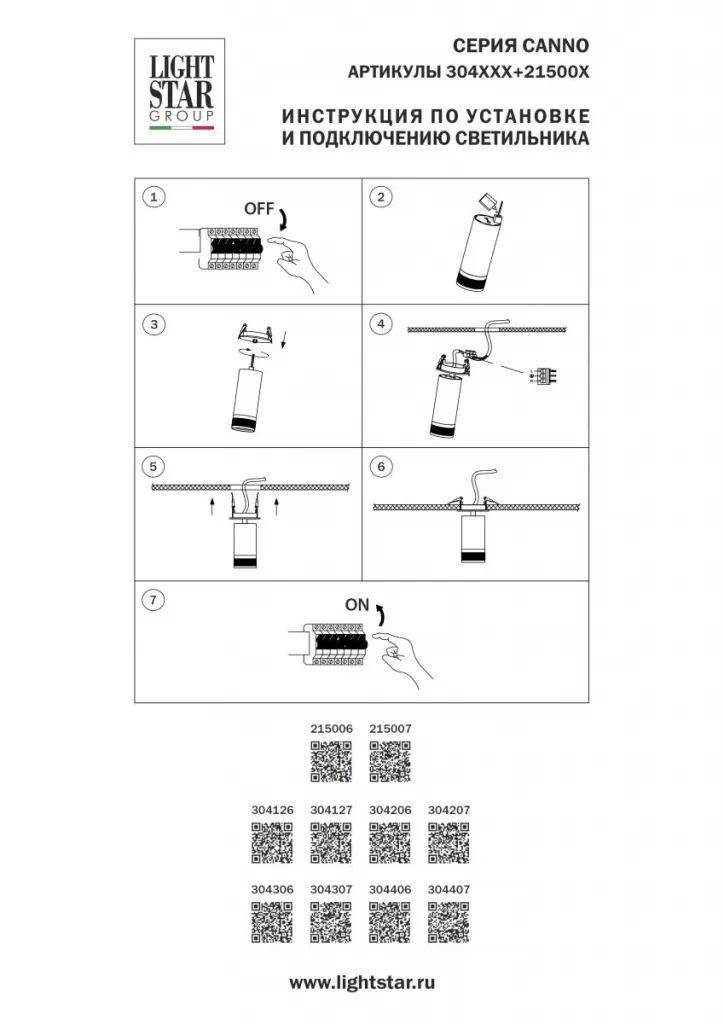 LIGHT STAR GROUP

СЕРИЯ CANNO
АРТИКУЛЫ 304XXX+21500X

ИНСТРУКЦИЯ ПО УСТАНОВКЕ
И ПОДКЛЮЧЕНИЮ СВЕТИЛЬНИКА

1
OFF

2

3

4

5

6

7
ON

215006 215007

304126 304127 304206 304207

304306 304307 304406 304407

www.lightstar.ru