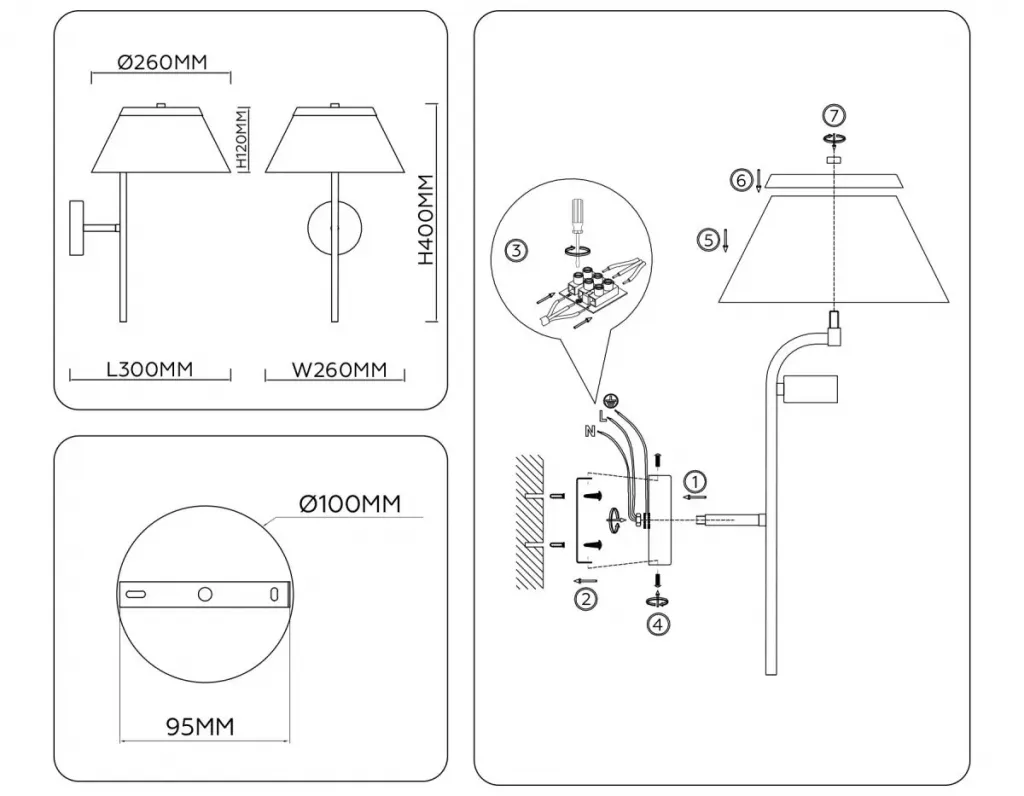 Ø260MM

H120MM

H400MM

L300MM

W260MM

Ø100MM

95MM

7

6

5

3

L

N

1

2

4