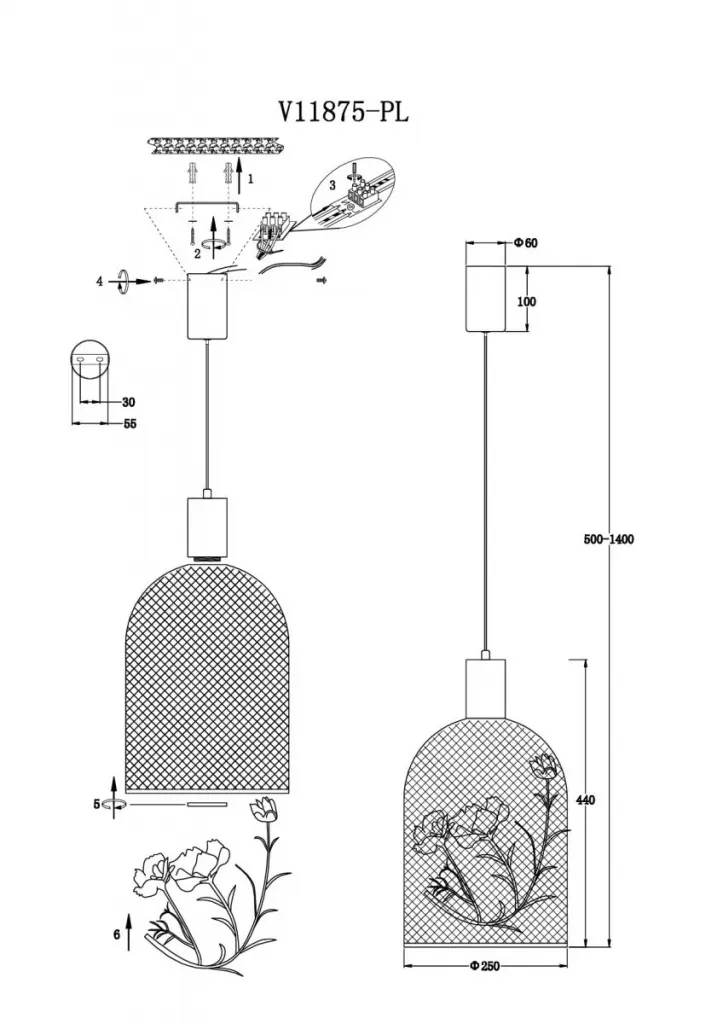 V11875-PL

1

3

2

4

30

55

5

6

Φ60

100

500-1400

440

Φ250