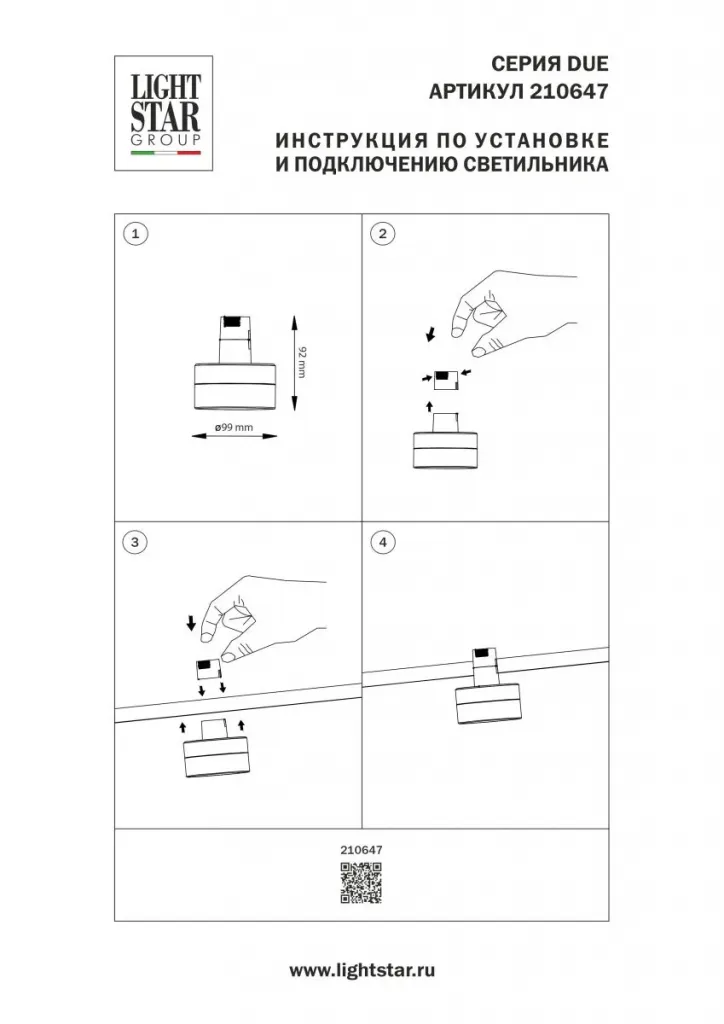 LIGHT STAR GROUP

СЕРИЯ DUE
АРТИКУЛ 210647

ИНСТРУКЦИЯ ПО УСТАНОВКЕ
И ПОДКЛЮЧЕНИЮ СВЕТИЛЬНИКА

1

92 mm

ø99 mm

2

3

4

210647

www.lightstar.ru