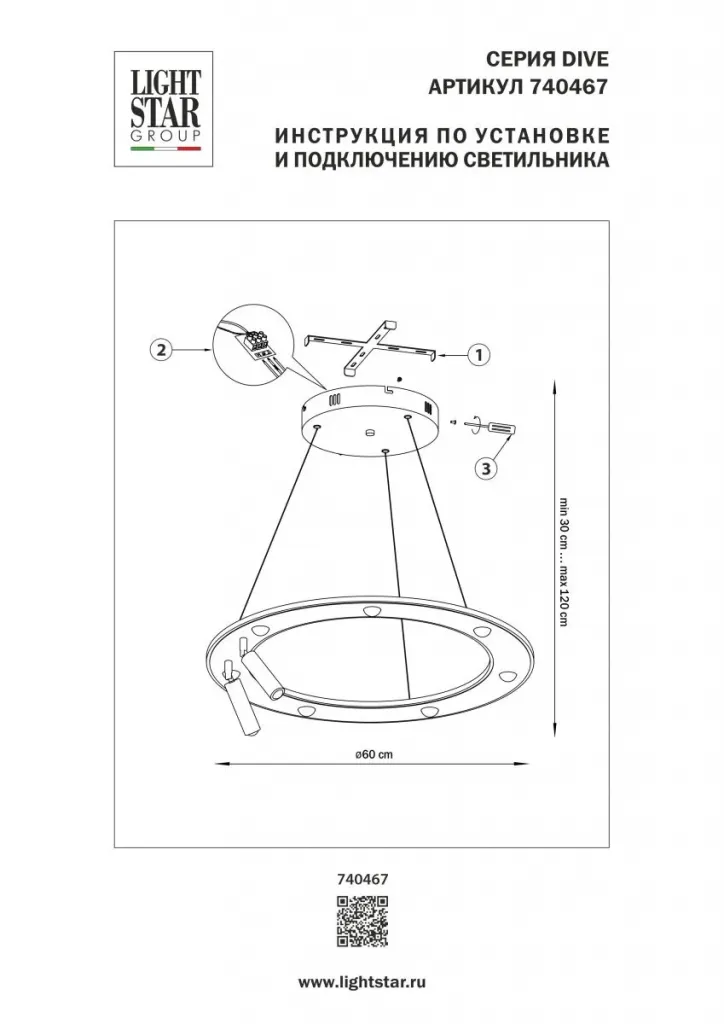 LIGHT STAR GROUP

СЕРИЯ DIVE
АРТИКУЛ 740467

ИНСТРУКЦИЯ ПО УСТАНОВКЕ
И ПОДКЛЮЧЕНИЮ СВЕТИЛЬНИКА

2

1

3

min 30 cm ... max 120 cm

ø60 cm

740467

www.lightstar.ru