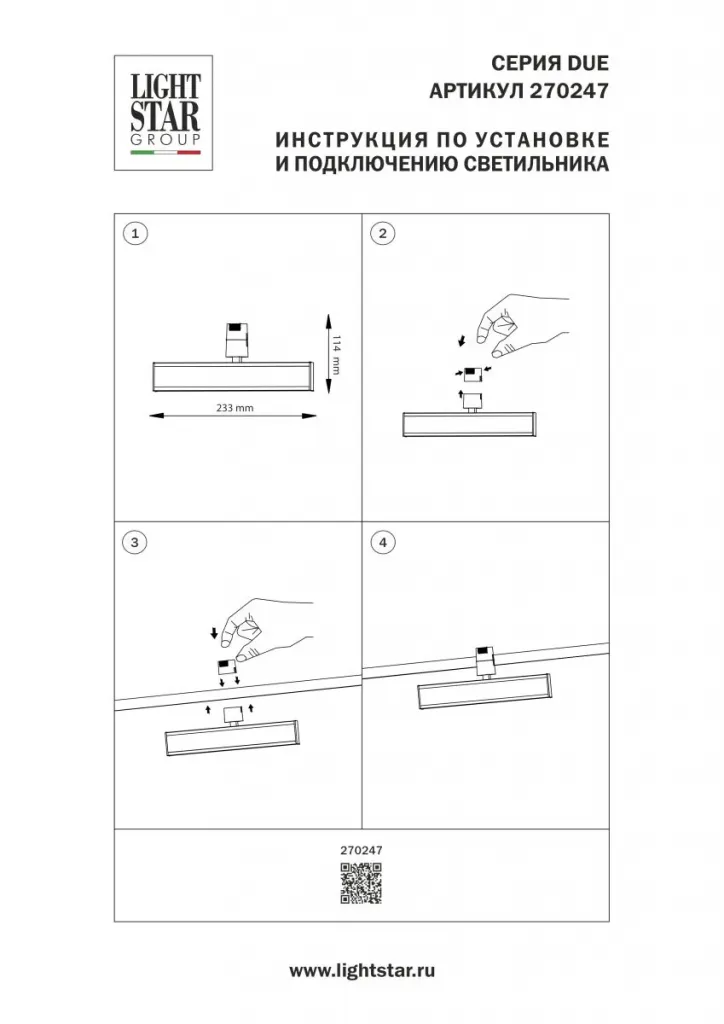 LIGHT STAR GROUP

СЕРИЯ DUE
АРТИКУЛ 270247

ИНСТРУКЦИЯ ПО УСТАНОВКЕ
И ПОДКЛЮЧЕНИЮ СВЕТИЛЬНИКА

1

114 mm

233 mm

2

3

4

270247

www.lightstar.ru