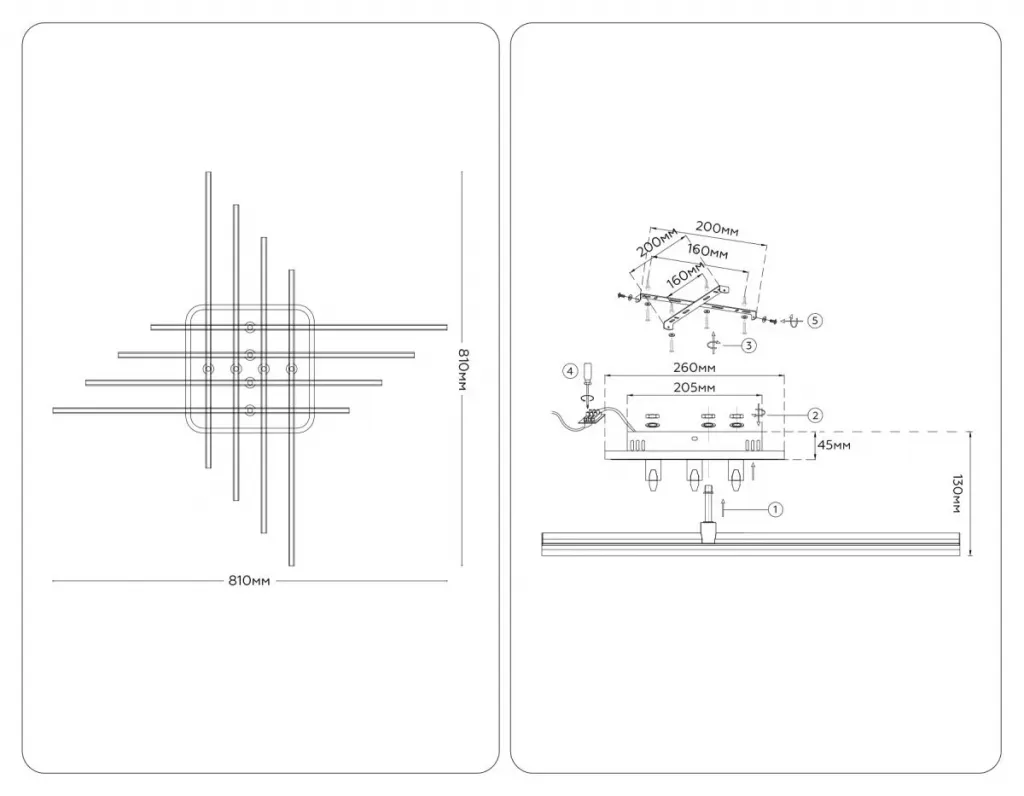 810мм

810мм

200мм
200мм
160мм
160мм
5
3
4
260мм
205мм
2
45мм
130мм
1