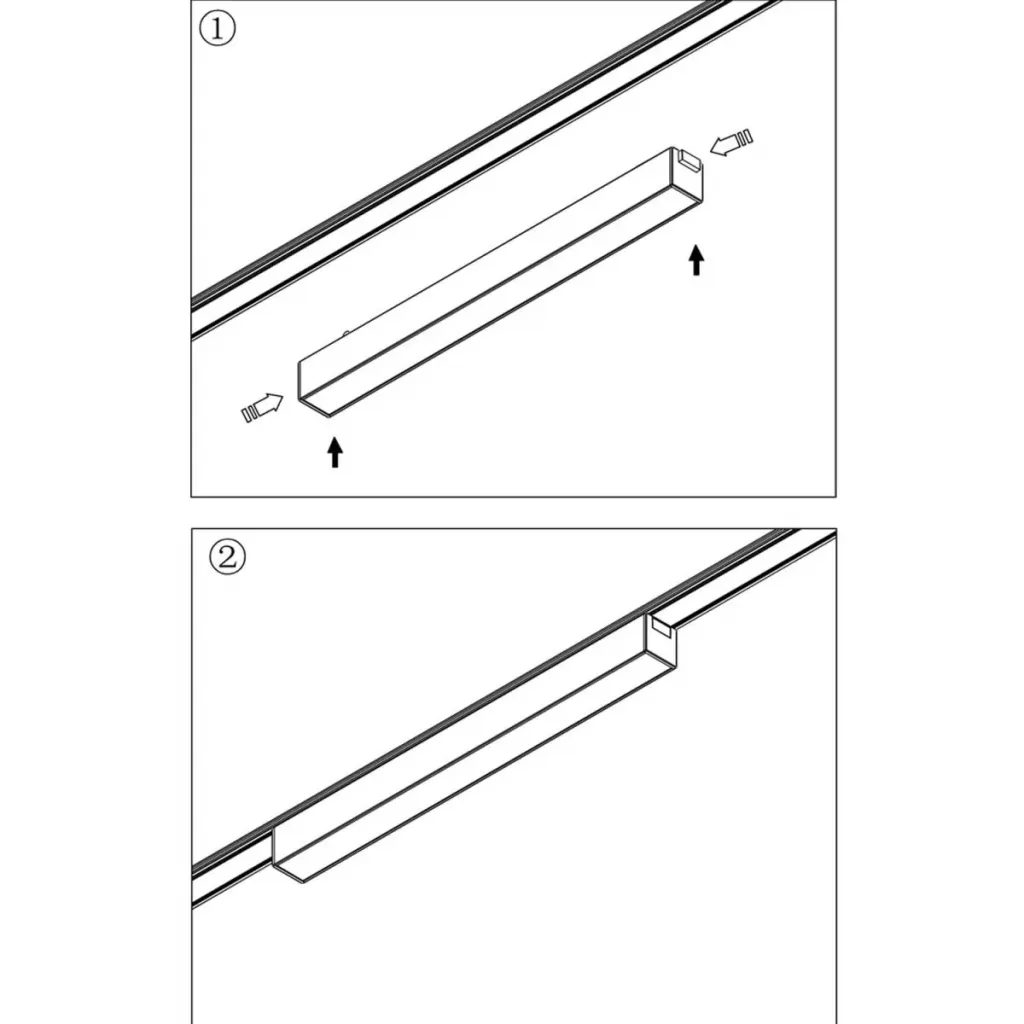 ①

②