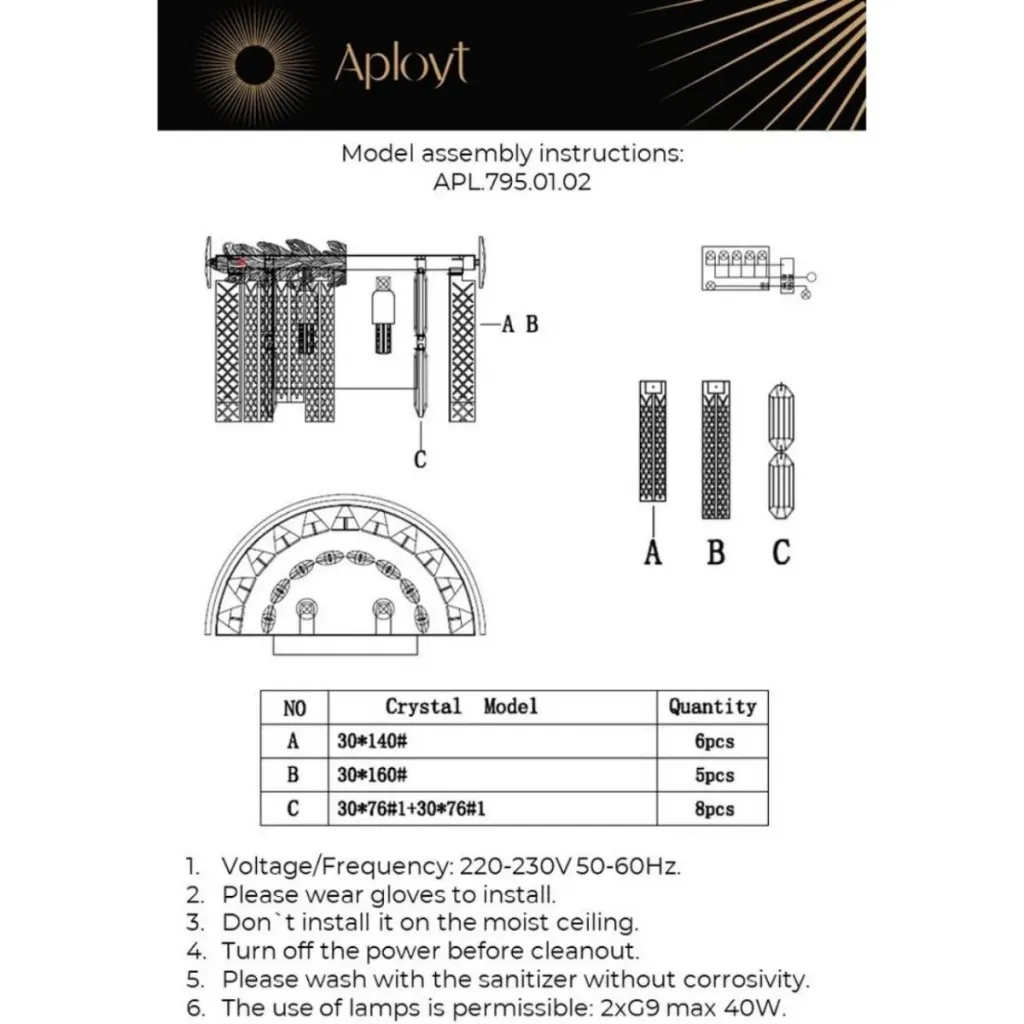 Aployt

Model assembly instructions:
APL.795.01.02

A B

C

A B C

| NO | Crystal Model | Quantity |
|---|---|---|
| A | 30*140# | 6pcs |
| B | 30*160# | 5pcs |
| C | 30*76#1+30*76#1 | 8pcs |

1. Voltage/Frequency: 220-230V 50-60Hz.
2. Please wear gloves to install.
3. Don`t install it on the moist ceiling.
4. Turn off the power before cleanout.
5. Please wash with the sanitizer without corrosivity.
6. The use of lamps is permissible: 2xG9 max 40W.