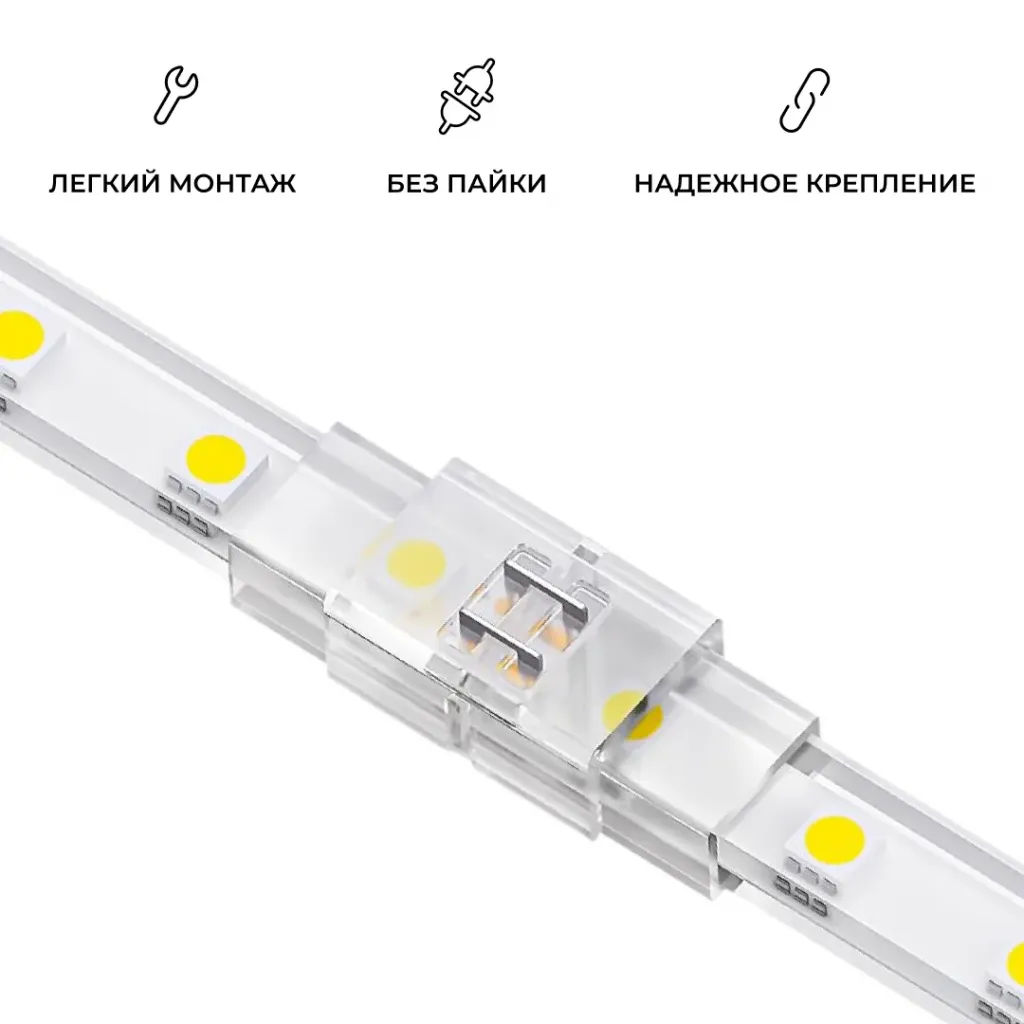 ЛЕГКИЙ МОНТАЖ

БЕЗ ПАЙКИ

НАДЕЖНОЕ КРЕПЛЕНИЕ